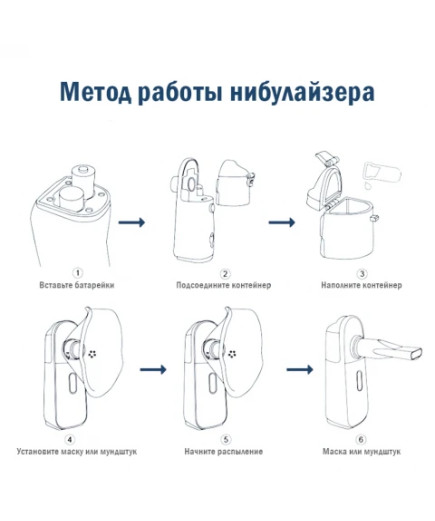 Метод работы нибулайзера

1
Вставьте батарейки

2
Подсоедините контейнер

3
Наполните контейнер

4
Установите маску или мундштук

5
Начните распыление

6
Маска или мундштук